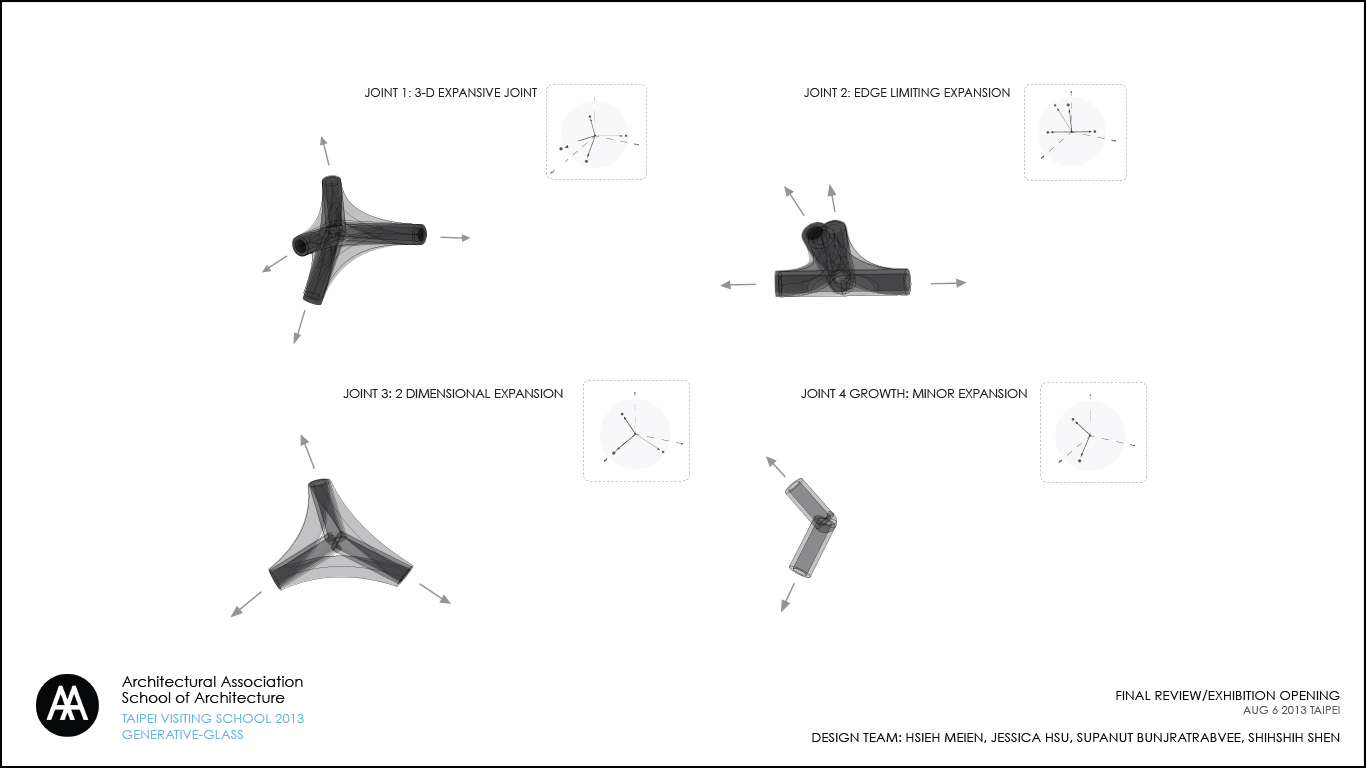 JOINT 1: 3-D EXPANSIVE JOINT

JOINT 2: EDGE LIMITING EXPANSION

JOINT 3: 2 DIMENSIONAL EXPANSION

JOINT 4 GROWTH: MINOR EXPANSION

AA

Architectural Association
School of Architecture
TAIPEI VISITING SCHOOL 2013
GENERATIVE-GLASS

FINAL REVIEW/EXHIBITION OPENING
AUG 6 2013 TAIPEI

DESIGN TEAM: HSIEH MEIEN, JESSICA HSU, SUPANUT BUNJRATRABVEE, SHIHSHIH SHEN