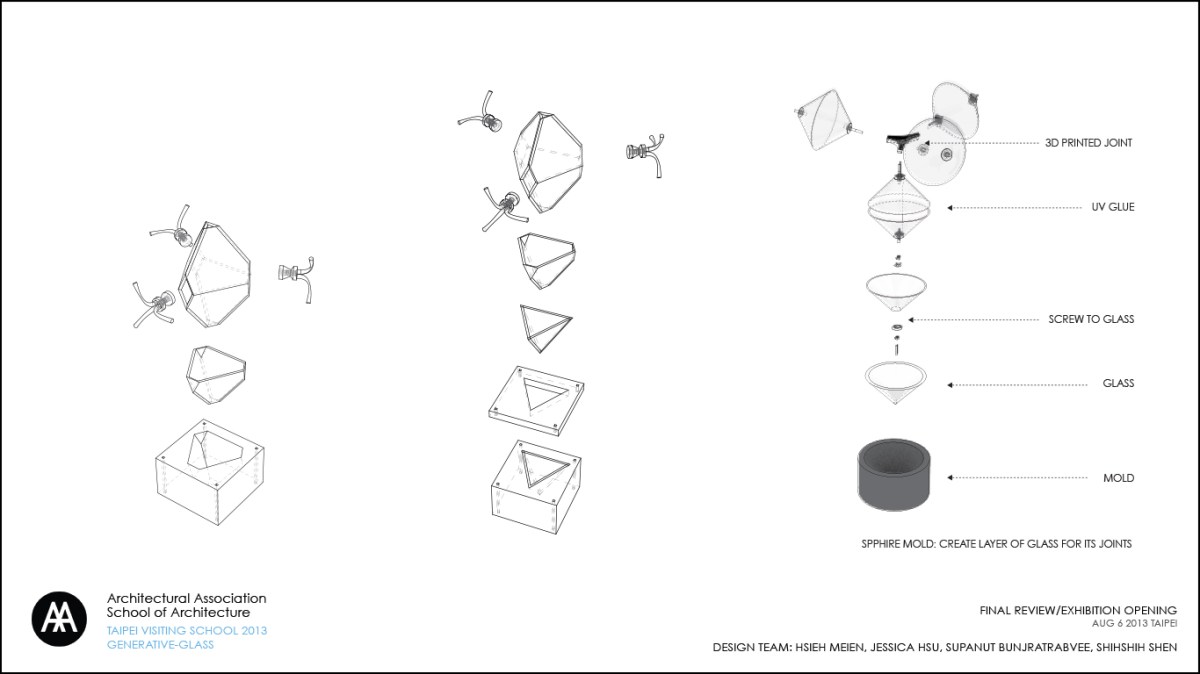 3D PRINTED JOINT

UV GLUE

SCREW TO GLASS

GLASS

MOLD

SPPHIRE MOLD: CREATE LAYER OF GLASS FOR ITS JOINTS

AA

Architectural Association
School of Architecture
TAIPEI VISITING SCHOOL 2013
GENERATIVE-GLASS

FINAL REVIEW/EXHIBITION OPENING
AUG 6 2013 TAIPEI

DESIGN TEAM: HSIEH MEIEN, JESSICA HSU, SUPANUT BUNJRATRABVEE, SHIHSHIH SHEN